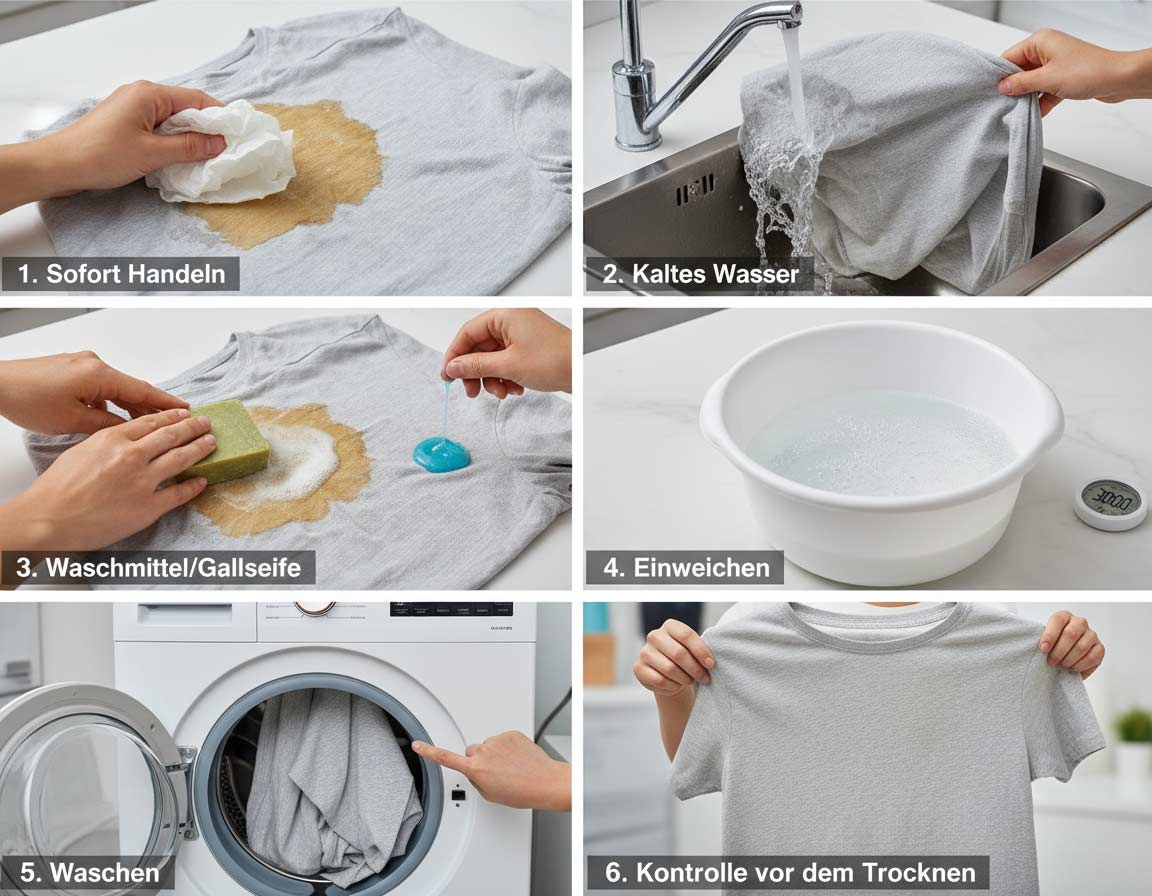 1. Sofort Handeln

2. Kaltes Wasser

3. Waschmittel/Gallseife

4. Einweichen

30:00

5. Waschen

6. Kontrolle vor dem Trocknen